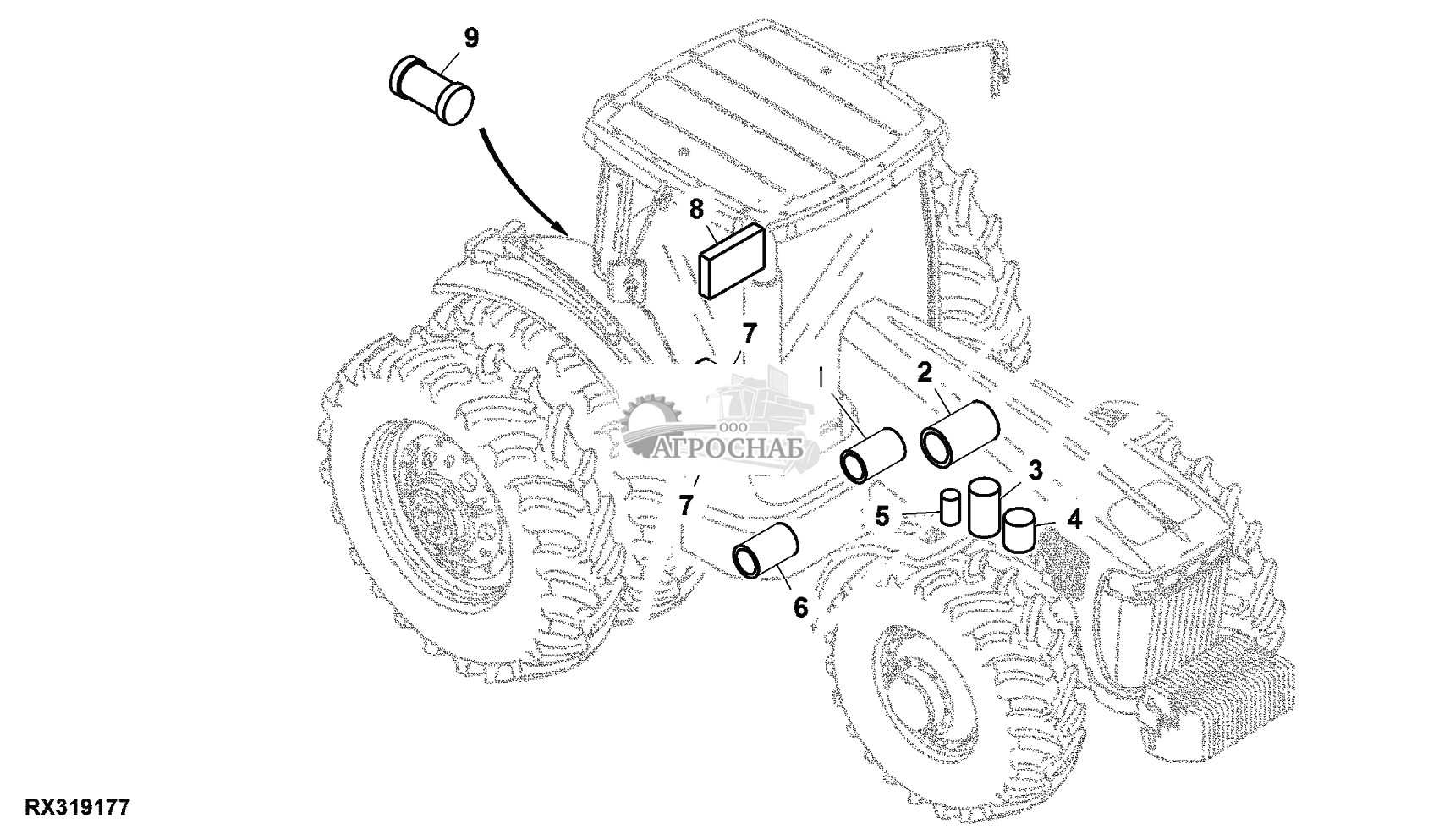 9

8

7

1

2

ООО
АГРОСНАБ

3

7

5

4

6

RX319177